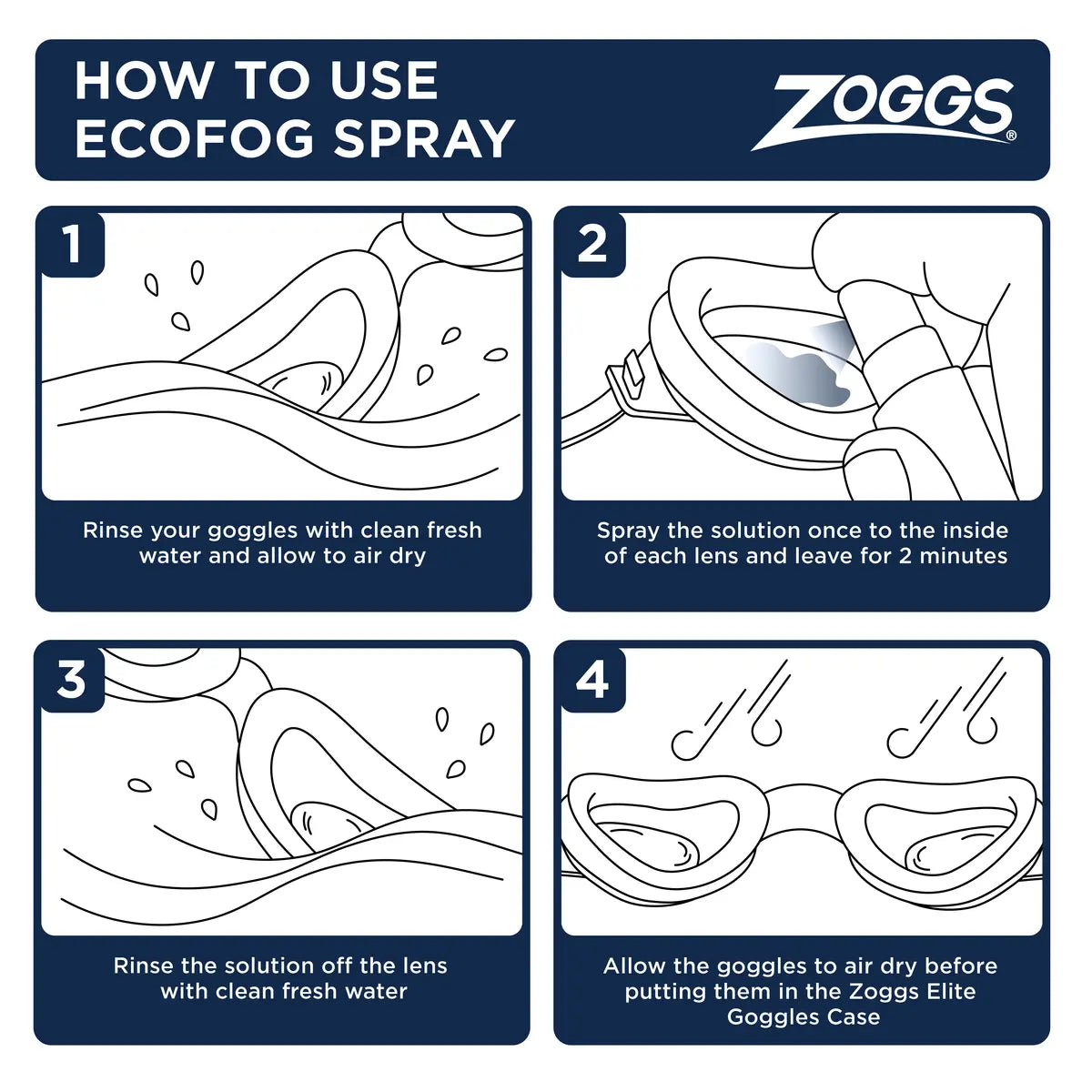 HOW TO USE ECOFOG SPRAY

ZOGGS®

1

Rinse your goggles with clean fresh water and allow to air dry

2

Spray the solution once to the inside of each lens and leave for 2 minutes

3

Rinse the solution off the lens with clean fresh water

4

Allow the goggles to air dry before putting them in the Zoggs Elite Goggles Case